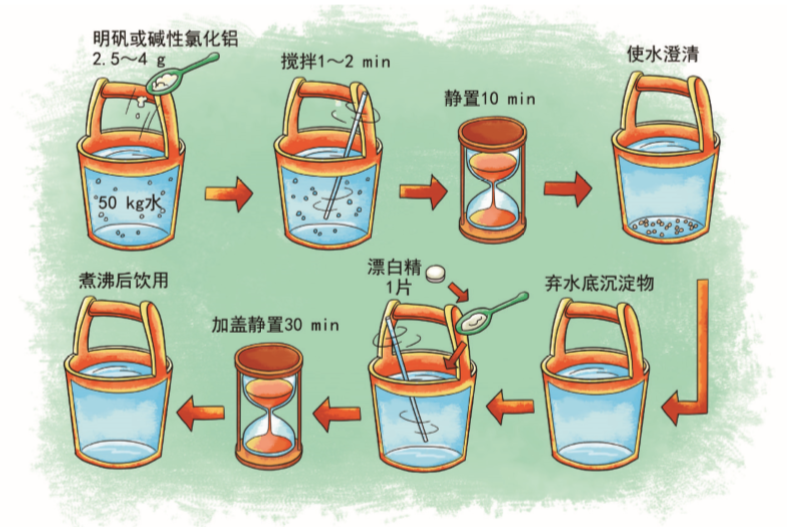 明矾或碱性氯化铝
2.5～4 g

50 kg水

搅拌1～2 min

静置10 min

使水澄清

弃水底沉淀物

漂白精
1片

加盖静置30 min

煮沸后饮用