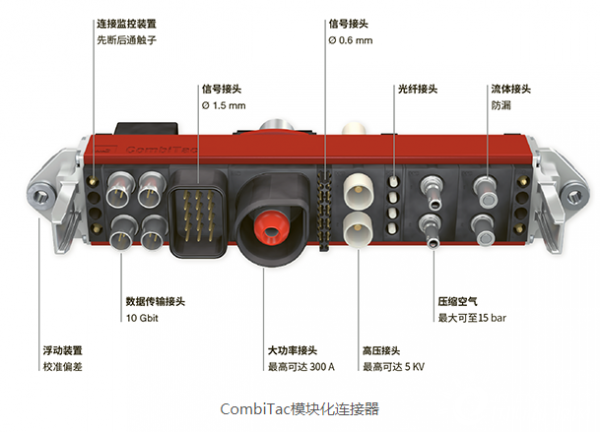 连接监控装置
先断后通触子

信号接头
Ø 0.6 mm

信号接头
Ø 1.5 mm

光纤接头

流体接头
防漏

CombiTac

数据传输接头
10 Gbit

压缩空气
最大可至15 bar

浮动装置
校准偏差

大功率接头
最高可达 300 A

高压接头
最高可达 5 KV

CombiTac模块化连接器