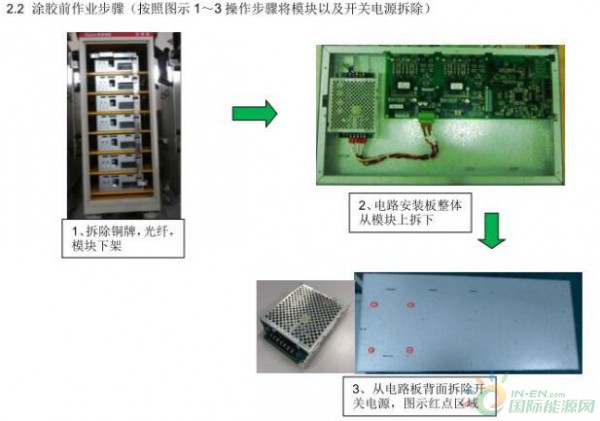 2.2 涂胶前作业步骤（按照图示 1～3 操作步骤将模块以及开关电源拆除）

1、拆除铜牌，光纤，模块下架

2、电路安装板整体从模块上拆下

3、从电路板背面拆除开关电源，图示红点区域

IN-EN.com
国际能源网