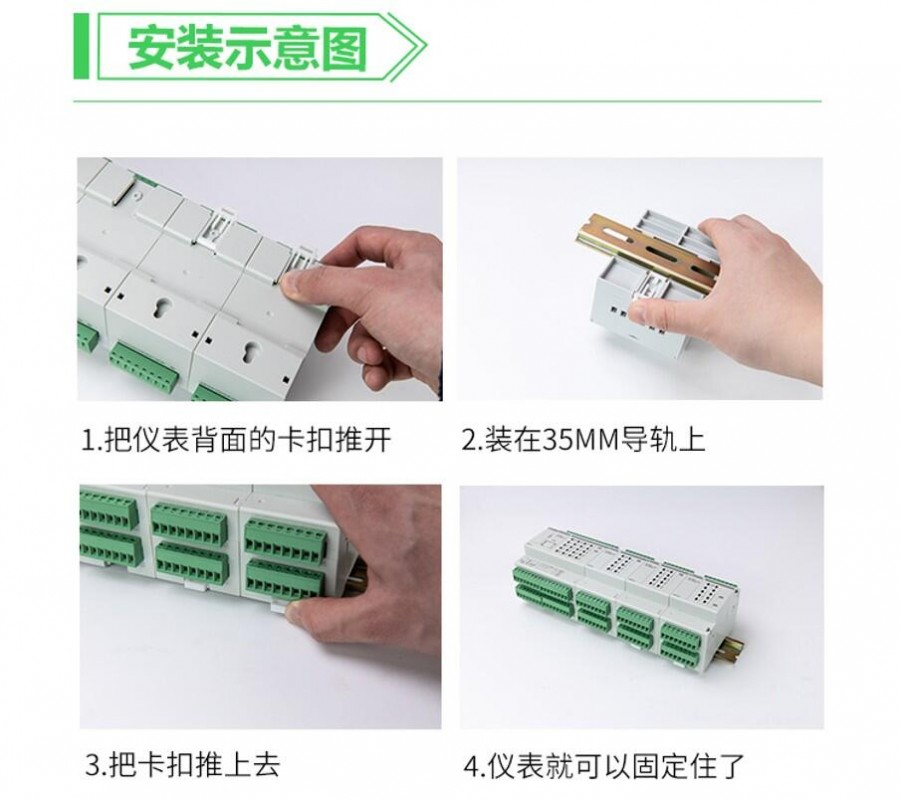 安装示意图

1.把仪表背面的卡扣推开

2.装在35MM导轨上

3.把卡扣推上去

4.仪表就可以固定住了