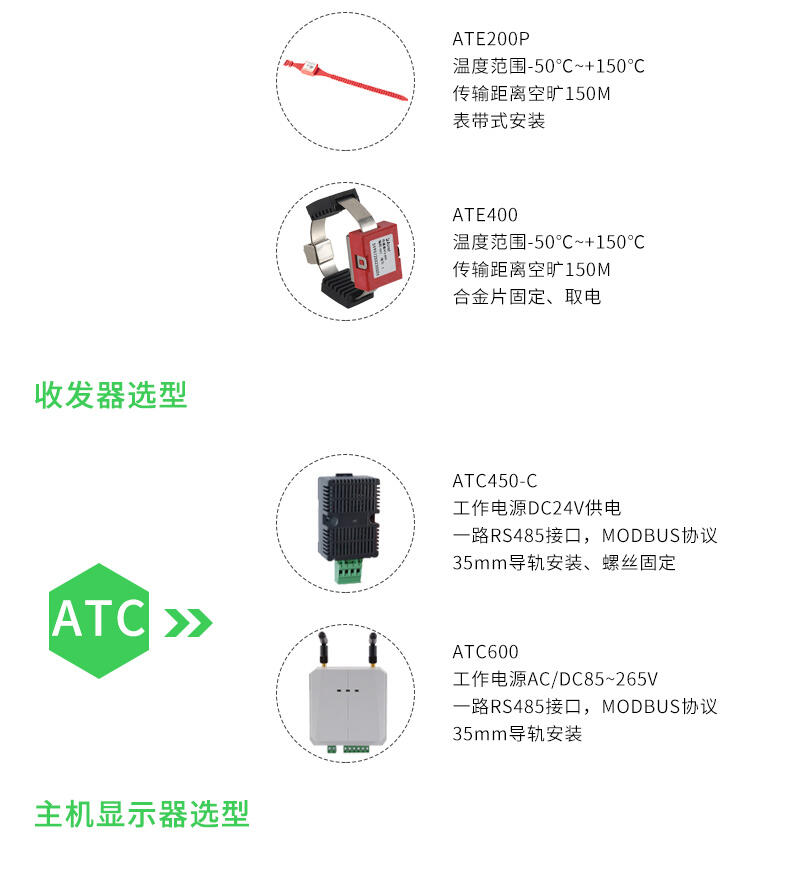 ATE200P
温度范围-50°C~+150°C
传输距离空旷150M
表带式安装

ATE400
温度范围-50°C~+150°C
传输距离空旷150M
合金片固定、取电

收发器选型

ATC450-C
工作电源DC24V供电
一路RS485接口，MODBUS协议
35mm导轨安装、螺丝固定

ATC

ATC600
工作电源AC/DC85~265V
一路RS485接口，MODBUS协议
35mm导轨安装

主机显示器选型