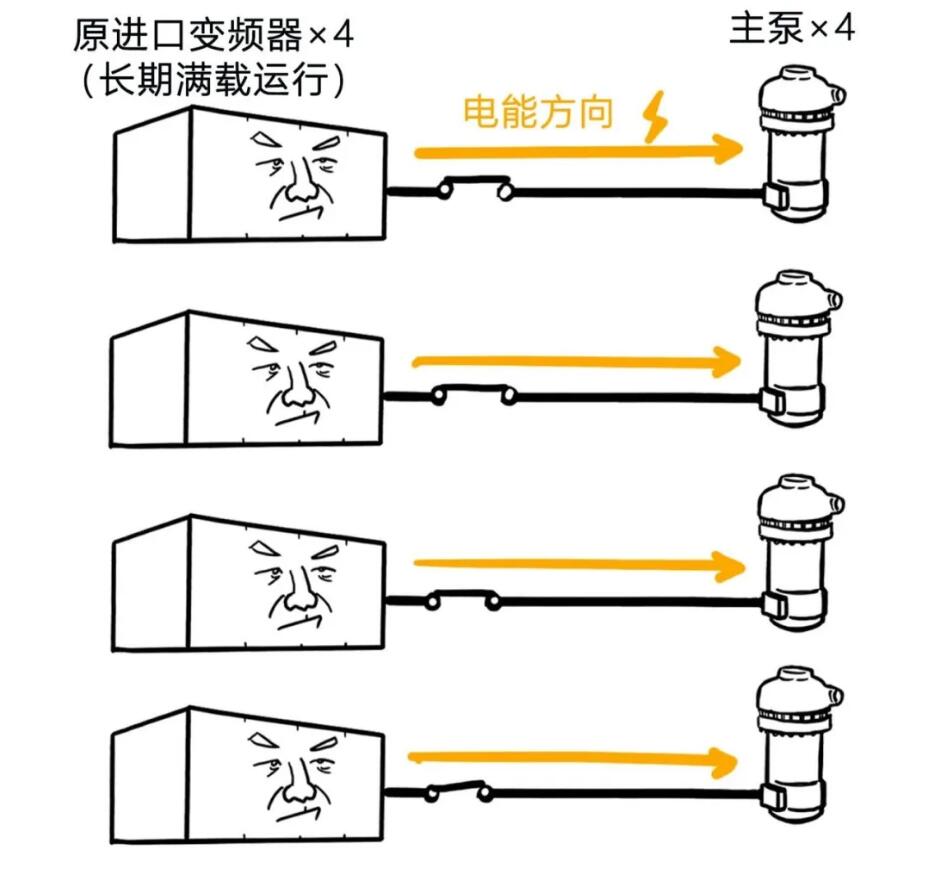 原进口变频器×4
（长期满载运行）

主泵×4

电能方向