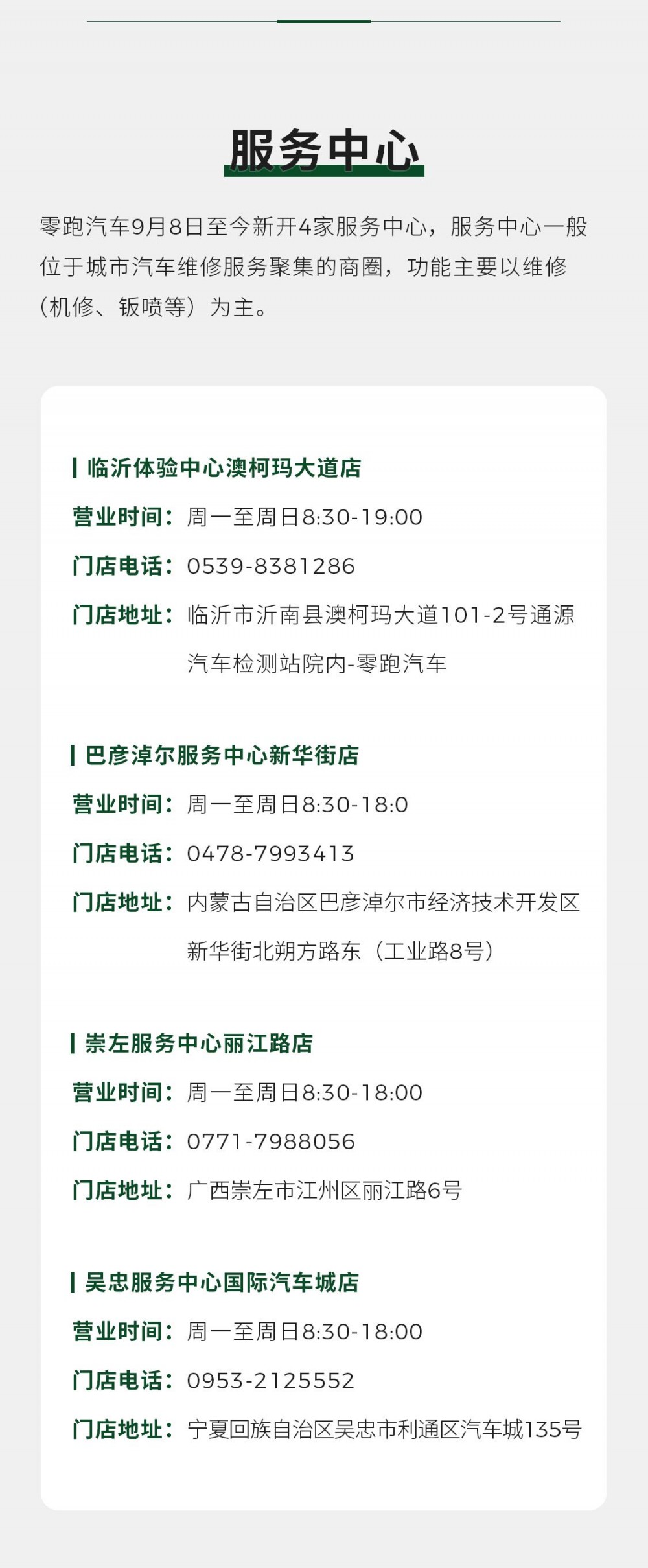 服务中心

零跑汽车9月8日至今新开4家服务中心，服务中心一般位于城市汽车维修服务聚集的商圈，功能主要以维修（机修、钣喷等）为主。

临沂体验中心澳柯玛大道店
营业时间：周一至周日8:30-19:00
门店电话：0539-8381286
门店地址：临沂市沂南县澳柯玛大道101-2号通源汽车检测站院内-零跑汽车

巴彦淖尔服务中心新华街店
营业时间：周一至周日8:30-18:0
门店电话：0478-7993413
门店地址：内蒙古自治区巴彦淖尔市经济技术开发区新华街北朔方路东（工业路8号）

崇左服务中心丽江路店
营业时间：周一至周日8:30-18:00
门店电话：0771-7988056
门店地址：广西崇左市江州区丽江路6号

吴忠服务中心国际汽车城店
营业时间：周一至周日8:30-18:00
门店电话：0953-2125552
门店地址：宁夏回族自治区吴忠市利通区汽车城135号