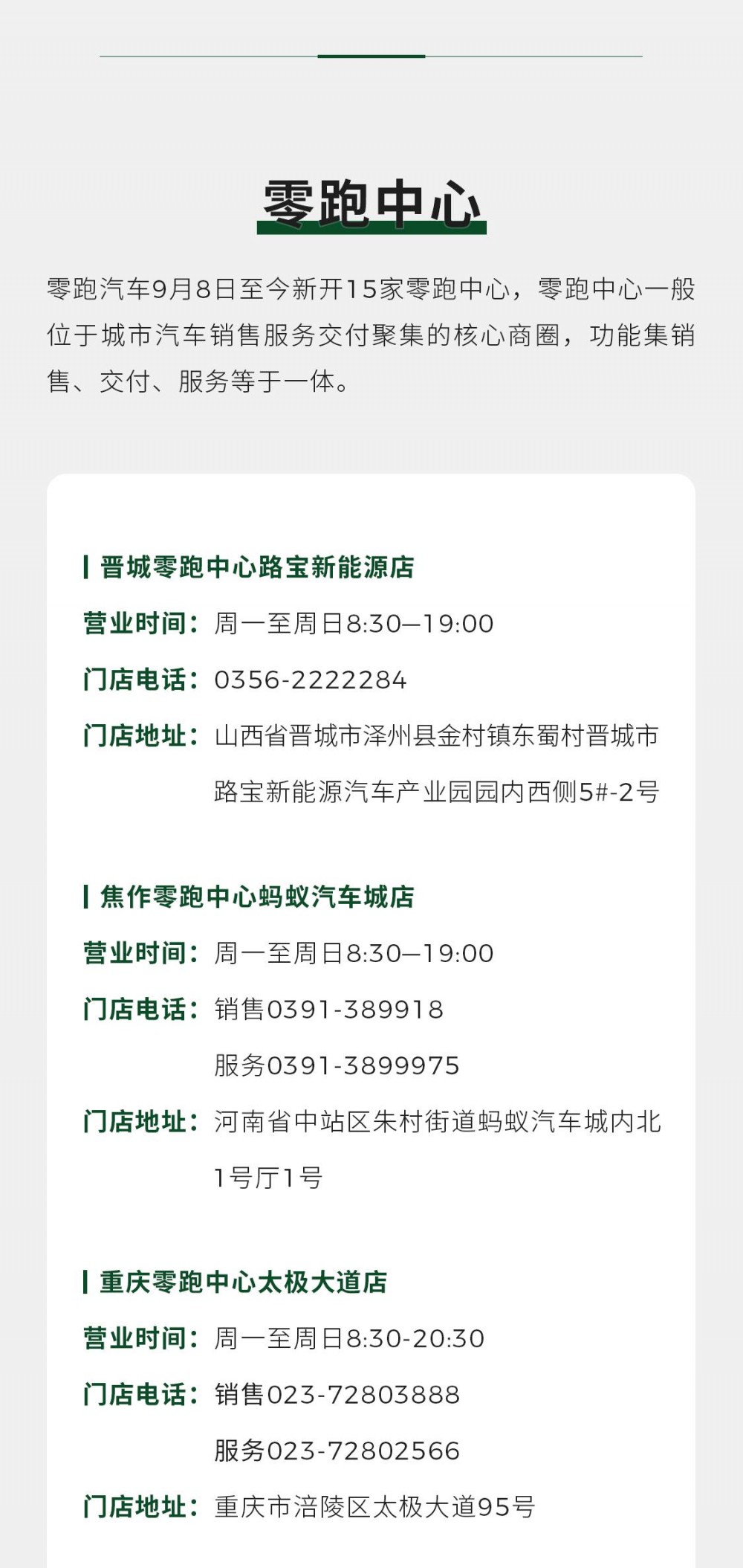 零跑中心

零跑汽车9月8日至今新开15家零跑中心，零跑中心一般位于城市汽车销售服务交付聚集的核心商圈，功能集销售、交付、服务等于一体。

晋城零跑中心路宝新能源店

营业时间：周一至周日8:30—19:00

门店电话：0356-2222284

门店地址：山西省晋城市泽州县金村镇东蜀村晋城市路宝新能源汽车产业园园内西侧5#-2号

焦作零跑中心蚂蚁汽车城店

营业时间：周一至周日8:30—19:00

门店电话：销售0391-389918

服务0391-3899975

门店地址：河南省中站区朱村街道蚂蚁汽车城内北1号厅1号

重庆零跑中心太极大道店

营业时间：周一至周日8:30-20:30

门店电话：销售023-72803888

服务023-72802566

门店地址：重庆市涪陵区太极大道95号