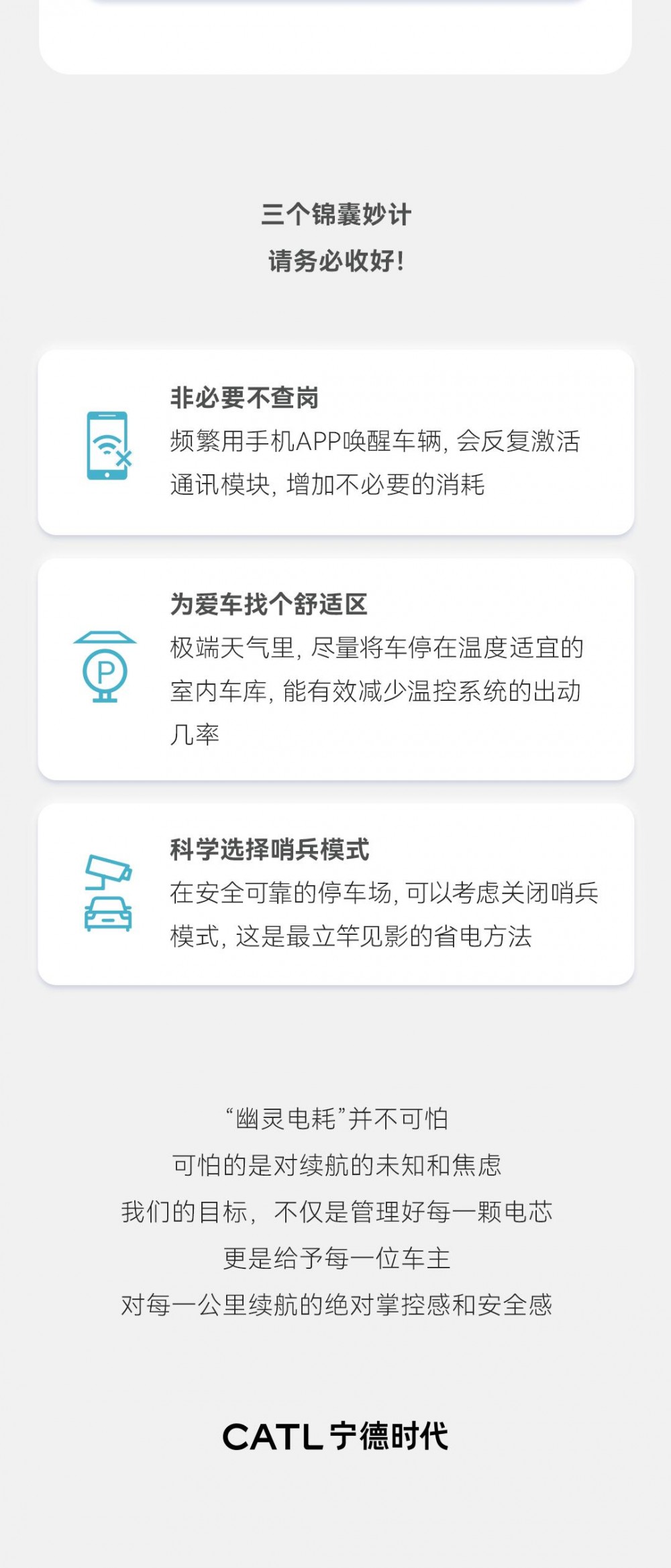 三个锦囊妙计
请务必收好!

非必要不查岗
频繁用手机APP唤醒车辆，会反复激活通讯模块，增加不必要的消耗

为爱车找个舒适区
极端天气里，尽量将车停在温度适宜的室内车库，能有效减少温控系统的出动几率

科学选择哨兵模式
在安全可靠的停车场，可以考虑关闭哨兵模式，这是最立竿见影的省电方法

“幽灵电耗”并不可怕
可怕的是对续航的未知和焦虑
我们的目标，不仅是管理好每一颗电芯
更是给予每一位车主
对每一公里续航的绝对掌控感和安全感

CATL宁德时代