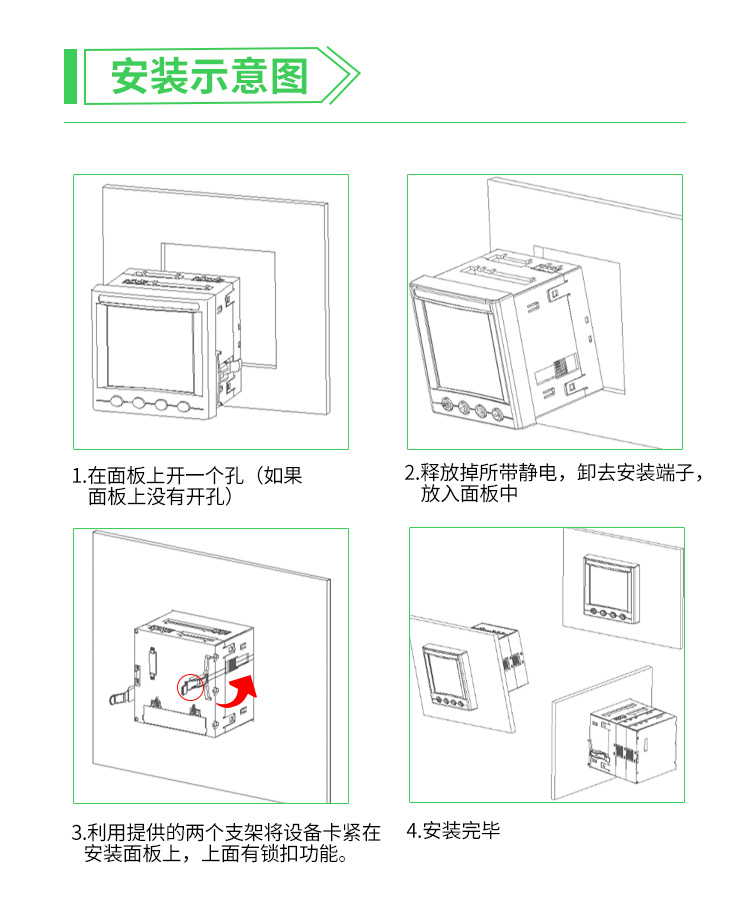 安装示意图

1.在面板上开一个孔（如果面板上没有开孔）

2.释放掉所带静电，卸去安装端子，放入面板中

3.利用提供的两个支架将设备卡紧在安装面板上，上面有锁扣功能。

4.安装完毕