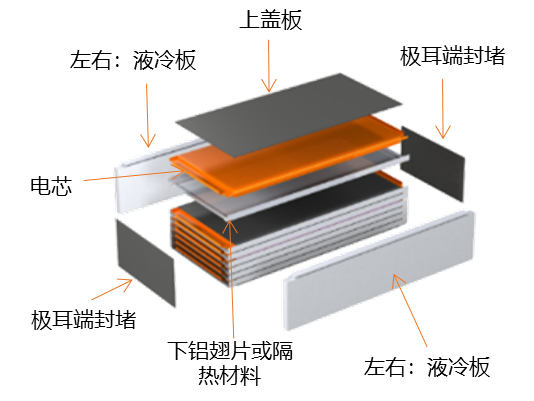 上盖板

左右：液冷板

极耳端封堵

电芯

极耳端封堵

下铝翅片或隔热材料

左右：液冷板